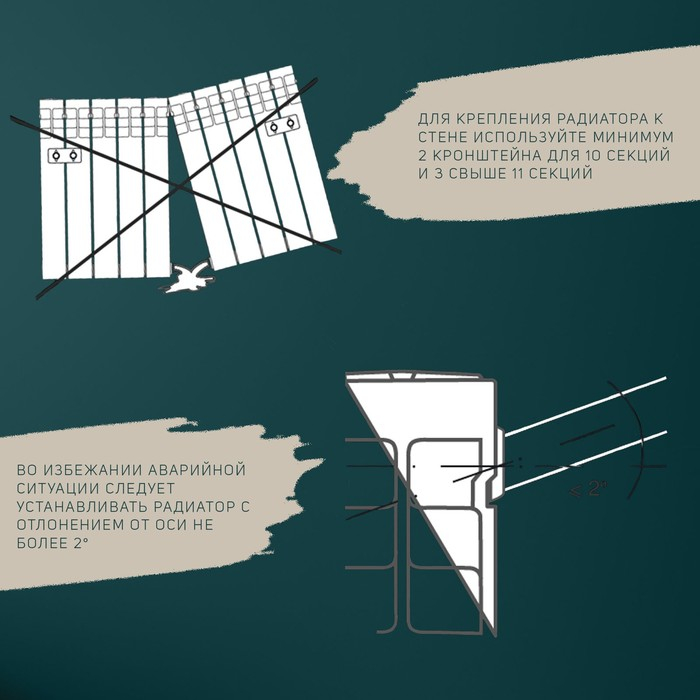 ДЛЯ КРЕПЛЕНИЯ РАДИАТОРА К СТЕНЕ ИСПОЛЬЗУЙТЕ МИНИМУМ 2 КРОНШТЕЙНА ДЛЯ 10 СЕКЦИЙ И 3 СВЫШЕ 11 СЕКЦИЙ

ВО ИЗБЕЖАНИИ АВАРИЙНОЙ СИТУАЦИИ СЛЕДУЕТ УСТАНАВЛИВАТЬ РАДИАТОР С ОТЛОНЕНИЕМ ОТ ОСИ НЕ БОЛЕЕ 2°

< 2°