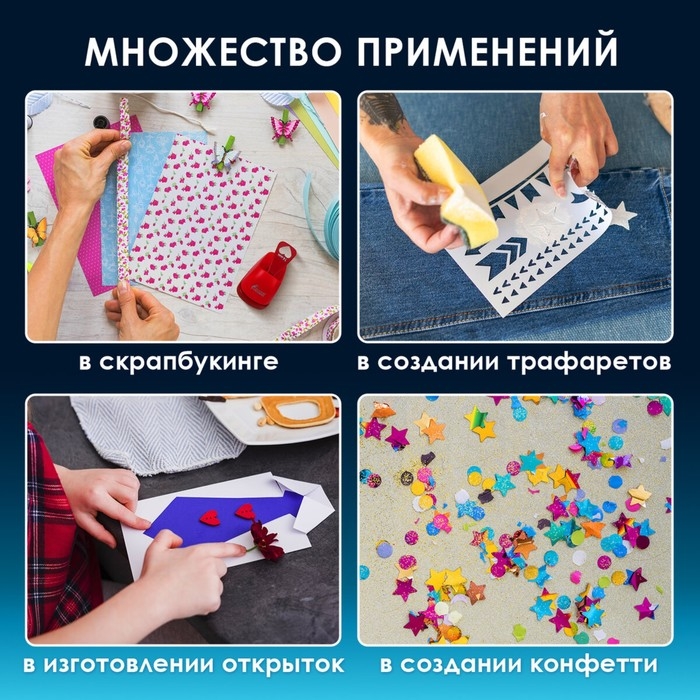 МНОЖЕСТВО ПРИМЕНЕНИЙ

в скрапбукинге

в создании трафаретов

в изготовлении открыток

в создании конфетти