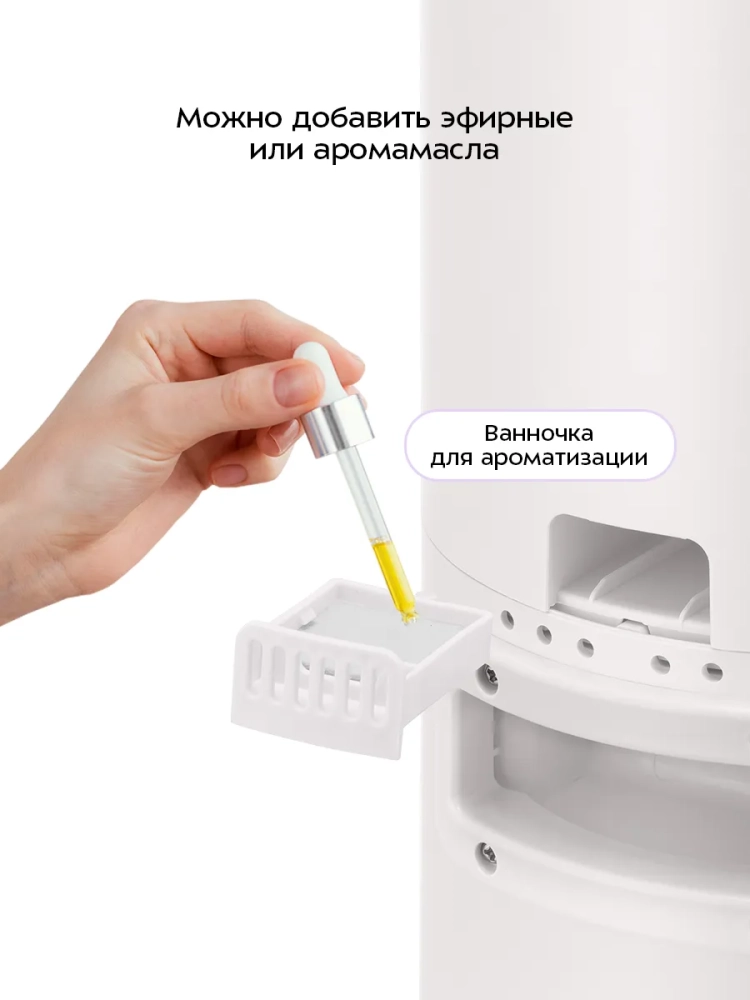 Можно добавить эфирные или аромамасла

Ванночка для ароматизации