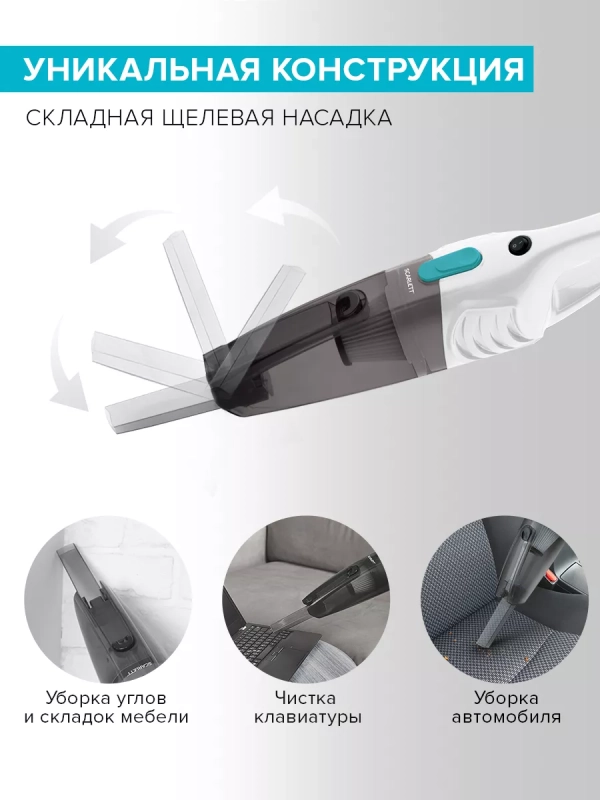 УНИКАЛЬНАЯ КОНСТРУКЦИЯ

СКЛАДНАЯ ЩЕЛЕВАЯ НАСАДКА

SCARLETT

SCARLETT

Уборка углов и складок мебели

Чистка клавиатуры

Уборка автомобиля