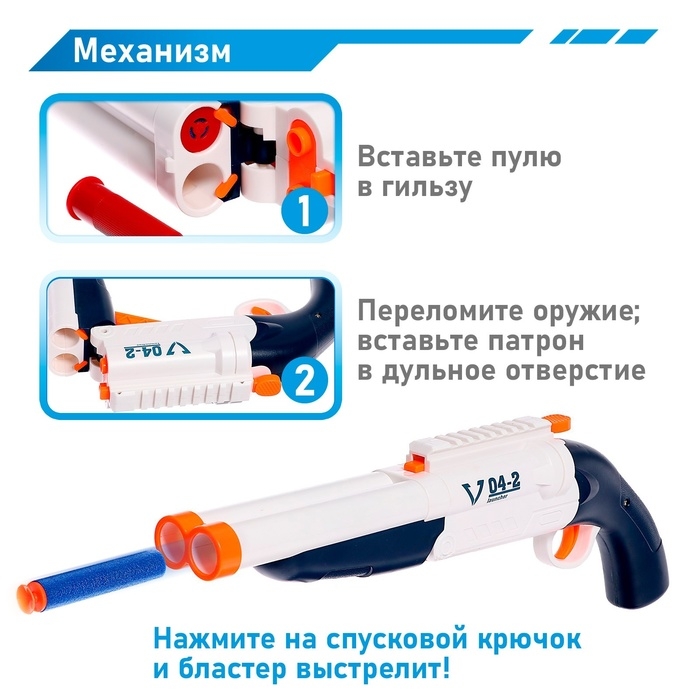 Механизм

1

Вставьте пулю в гильзу

V 04-2

2

Переломите оружие; вставьте патрон в дульное отверстие

V 04-2
launcher

Нажмите на спусковой крючок и бластер выстрелит!