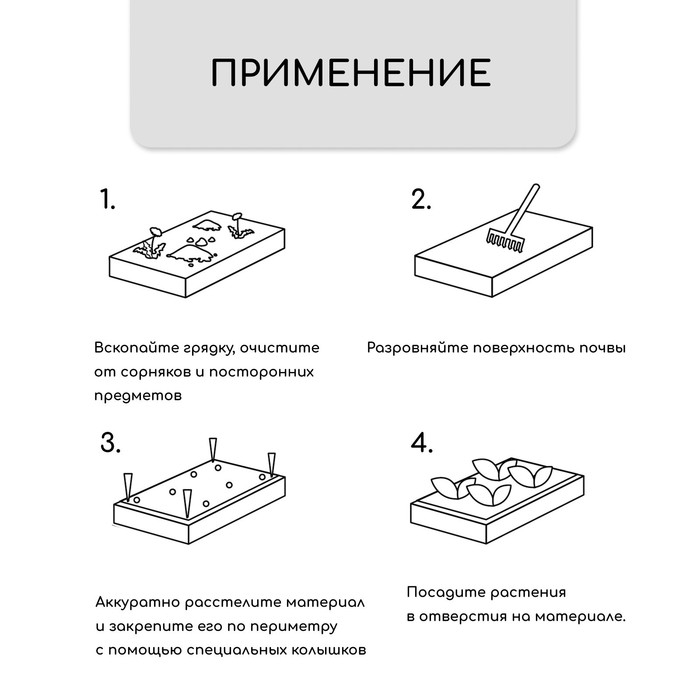 ПРИМЕНЕНИЕ

1.

Вскопайте грядку, очистите от сорняков и посторонних предметов

2.

Разровняйте поверхность почвы

3.

Аккуратно расстелите материал и закрепите его по периметру с помощью специальных колышков

4.

Посадите растения в отверстия на материале.