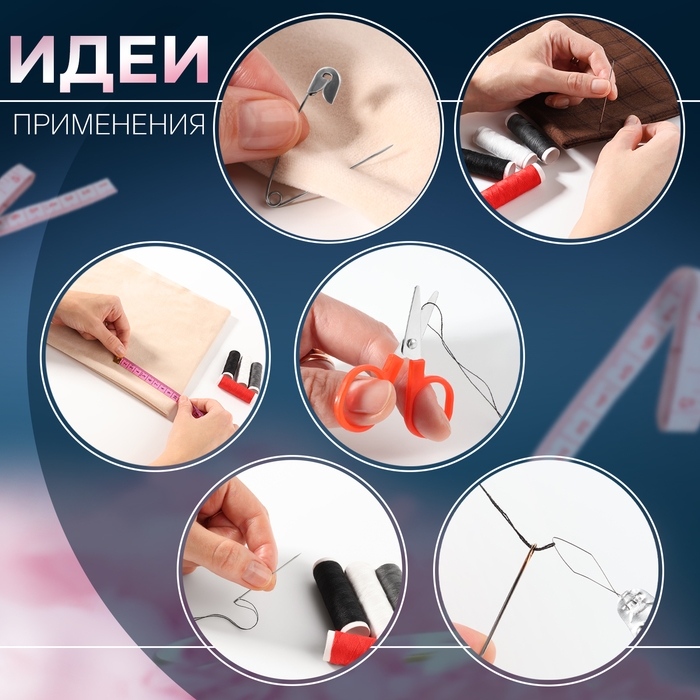 ИДЕИ
ПРИМЕНЕНИЯ