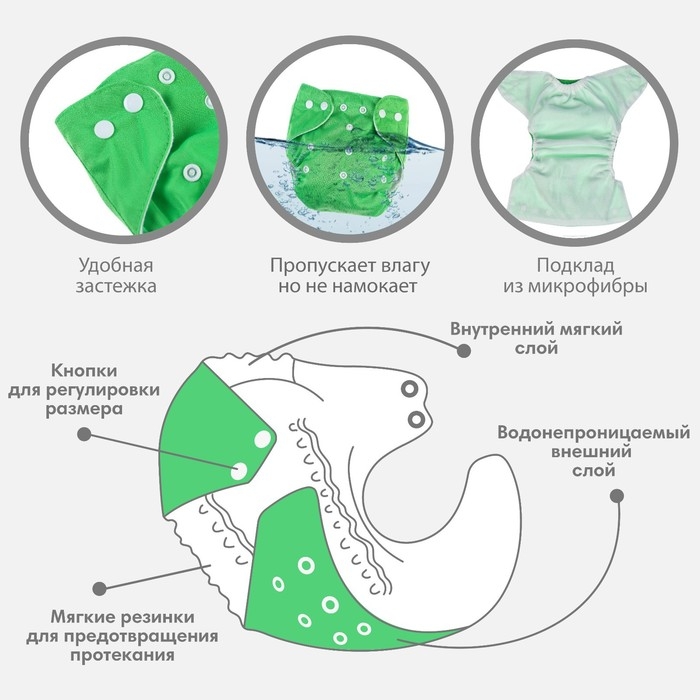 Удобная застежка

Пропускает влагу но не намокает

Подклад из микрофибры

Внутренний мягкий слой

Кнопки для регулировки размера

Водонепроницаемый внешний слой

Мягкие резинки для предотвращения протекания