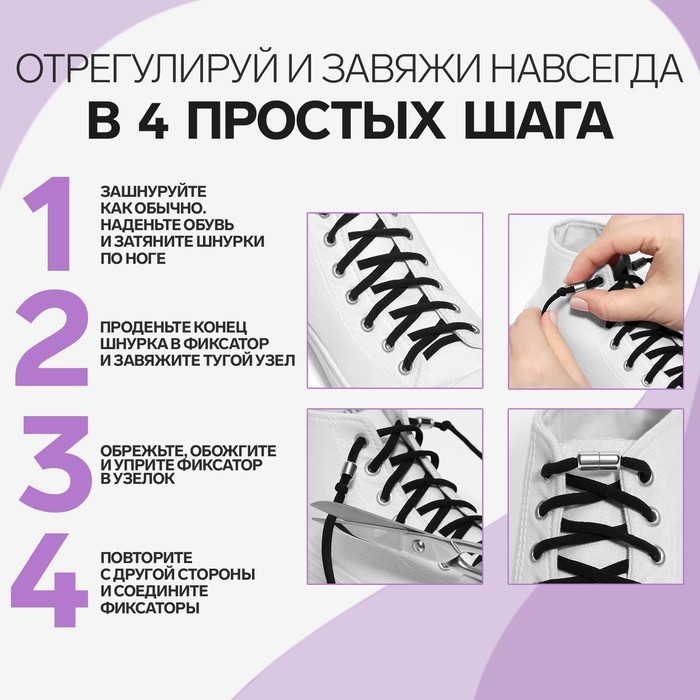 ОТРЕГУЛИРУЙ И ЗАВЯЖИ НАВСЕГДА
В 4 ПРОСТЫХ ШАГА

1
ЗАШНУРУЙТЕ КАК ОБЫЧНО. НАДЕНЬТЕ ОБУВЬ И ЗАТЯНИТЕ ШНУРКИ ПО НОГЕ

2
ПРОДЕНЬТЕ КОНЕЦ ШНУРКА В ФИКСАТОР И ЗАВЯЖИТЕ ТУГОЙ УЗЕЛ

3
ОБРЕЖЬТЕ, ОБОЖГИТЕ И УПРИТЕ ФИКСАТОР В УЗЕЛОК

4
ПОВТОРИТЕ С ДРУГОЙ СТОРОНЫ И СОЕДИНИТЕ ФИКСАТОРЫ