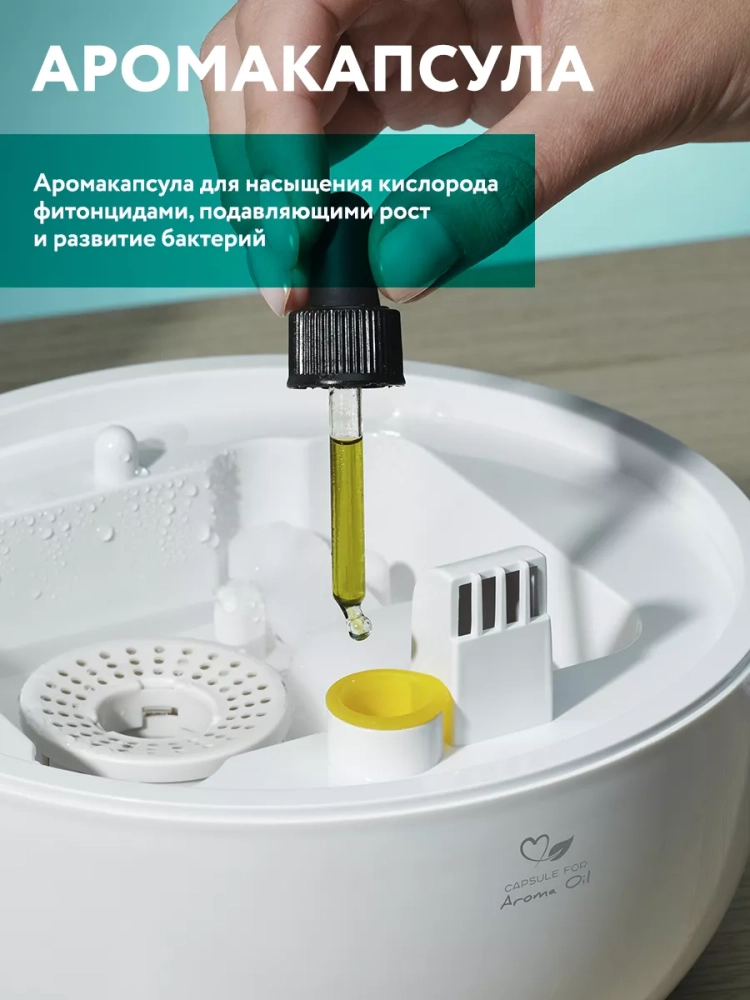 АРОМАКАПСУЛА

Аромакапсула для насыщения кислорода фитонцидами, подавляющими рост и развитие бактерий

CAPSULE FOR
Aroma Oil