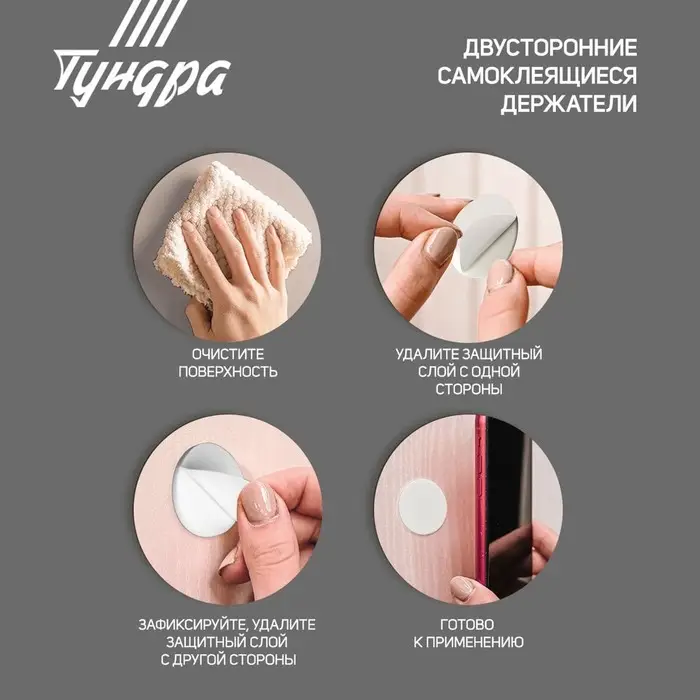 Тундра

ДВУСТОРОННИЕ САМОКЛЕЯЩИЕСЯ ДЕРЖАТЕЛИ

ОЧИСТИТЕ ПОВЕРХНОСТЬ

УДАЛИТЕ ЗАЩИТНЫЙ СЛОЙ С ОДНОЙ СТОРОНЫ

ЗАФИКСИРУЙТЕ, УДАЛИТЕ ЗАЩИТНЫЙ СЛОЙ С ДРУГОЙ СТОРОНЫ

ГОТОВО К ПРИМЕНЕНИЮ